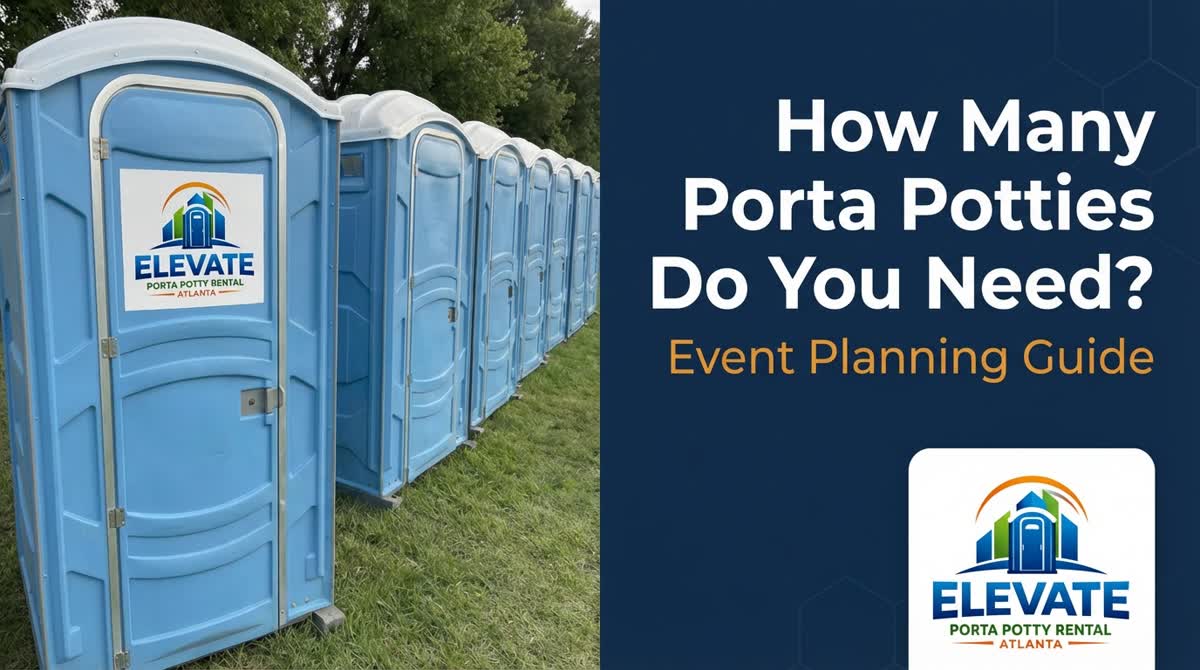 ELEVATE
PORTA POTTY RENTAL
ATLANTA

How Many Porta Potties Do You Need?

Event Planning Guide

ELEVATE
PORTA POTTY RENTAL
ATLANTA